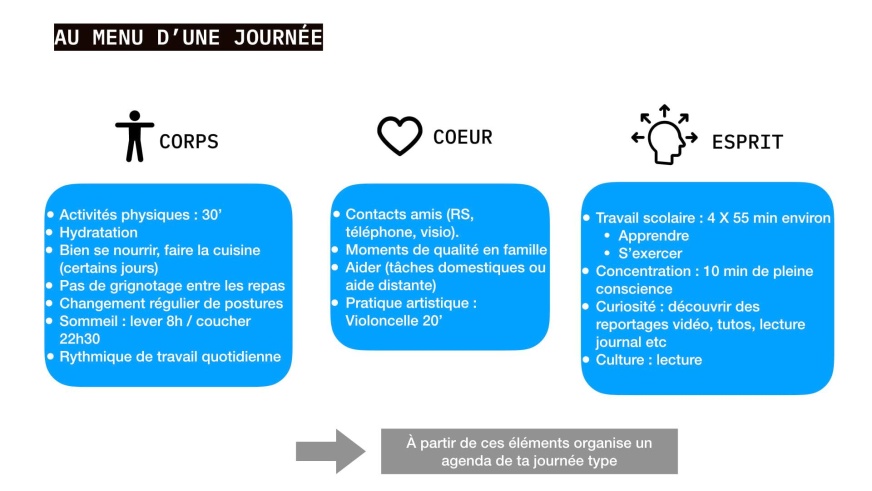 AU MENU D'UNE JOURNÉE

CORPS

- Activités physiques : 30'
- Hydratation
- Bien se nourrir, faire la cuisine (certains jours)
- Pas de grignotage entre les repas
- Changement régulier de postures
- Sommeil : lever 8h / coucher 22h30
- Rythmique de travail quotidienne

COEUR

- Contacts amis (RS, téléphone, visio).
- Moments de qualité en famille
- Aider (tâches domestiques ou aide distante)
- Pratique artistique : Violoncelle 20'

ESPRIT

- Travail scolaire : 4 X 55 min environ
  - Apprendre
  - S'exercer
- Concentration : 10 min de pleine conscience
- Curiosité : découvrir des reportages vidéo, tutos, lecture journal etc
- Culture : lecture

À partir de ces éléments organise un agenda de ta journée type